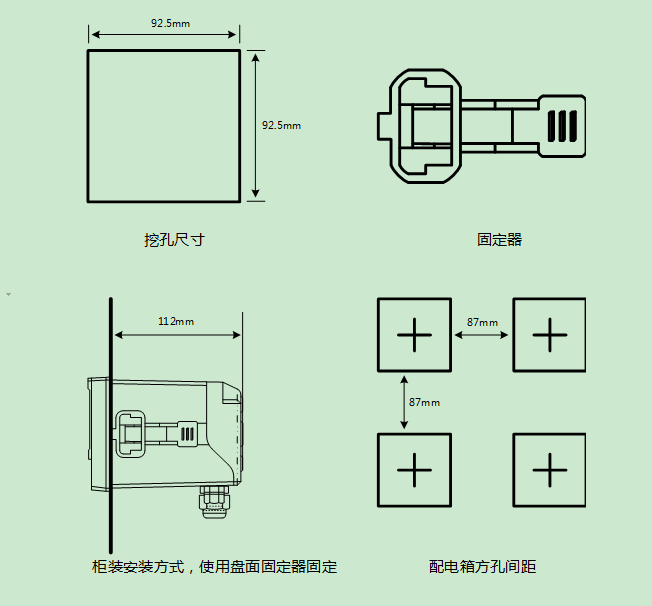 92.5mm

92.5mm

挖孔尺寸

固定器

112mm

87mm

87mm

柜装安装方式，使用盘面固定器固定

配电箱方孔间距